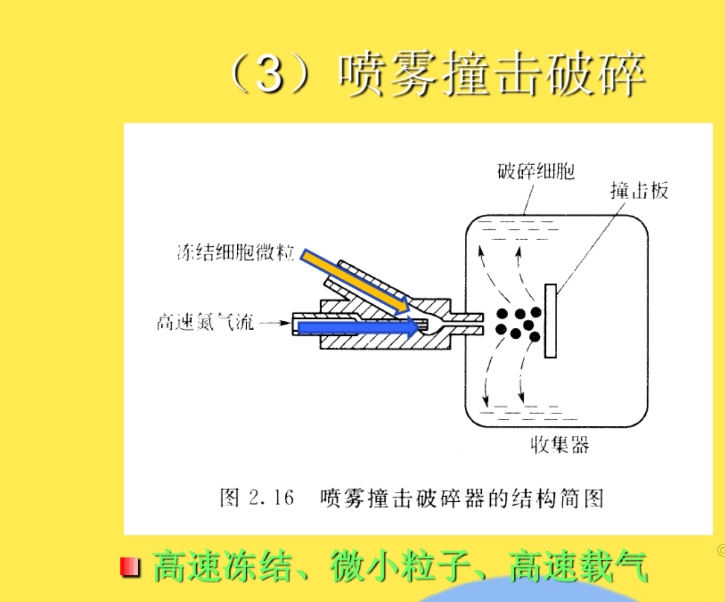 （3）喷雾撞击破碎

破碎细胞

撞击板

冻结细胞微粒

高速氮气流

收集器

图 2.16　喷雾撞击破碎器的结构简图

高速冻结、微小粒子、高速载气